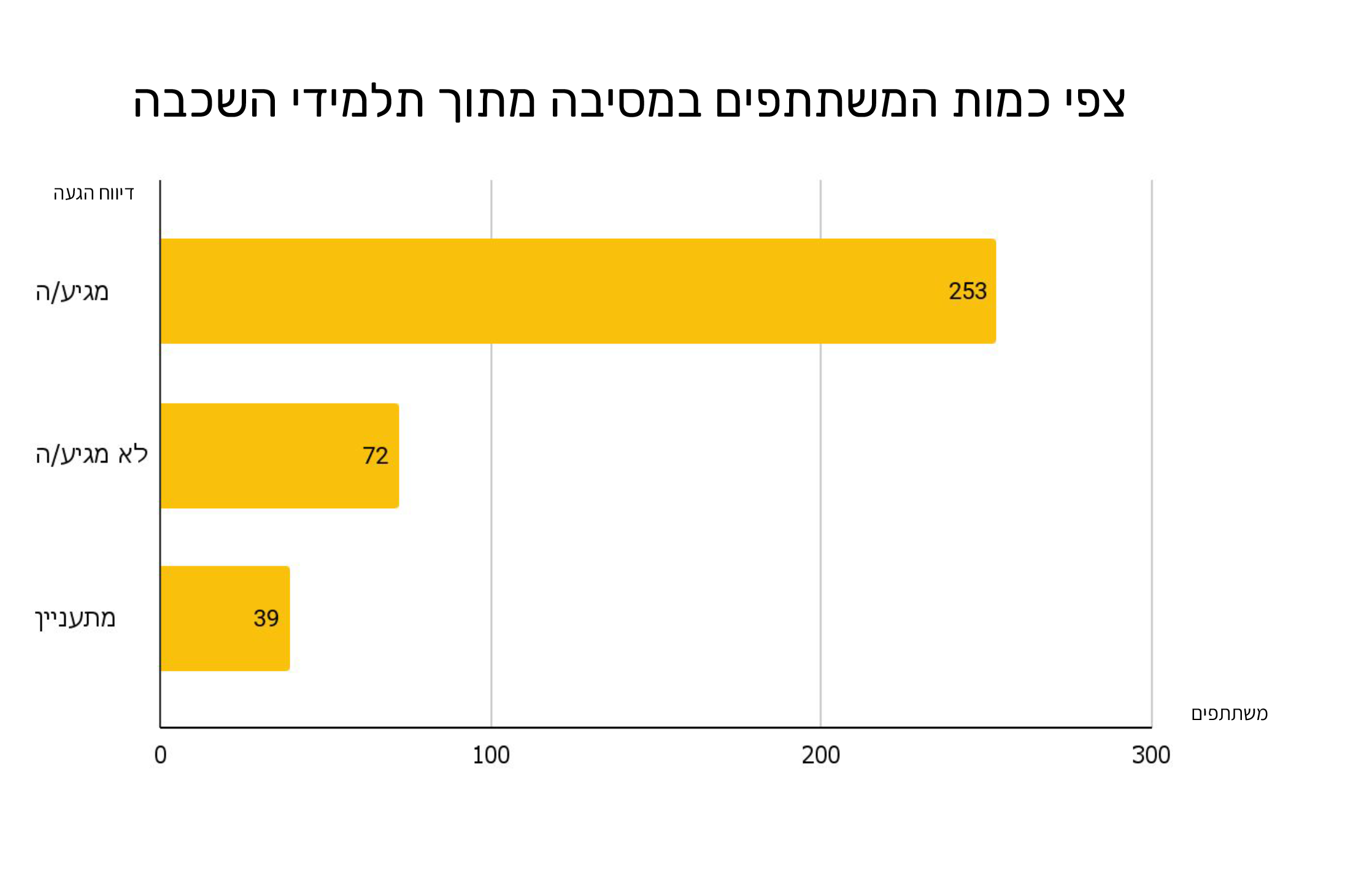 צפי כמות המשתתפים במסיבה מתוך תלמידי השכבה

דיווח הגעה

מגיע/ה
253

לא מגיע/ה
72

מתעניין
39

משתתפים

0
100
200
300