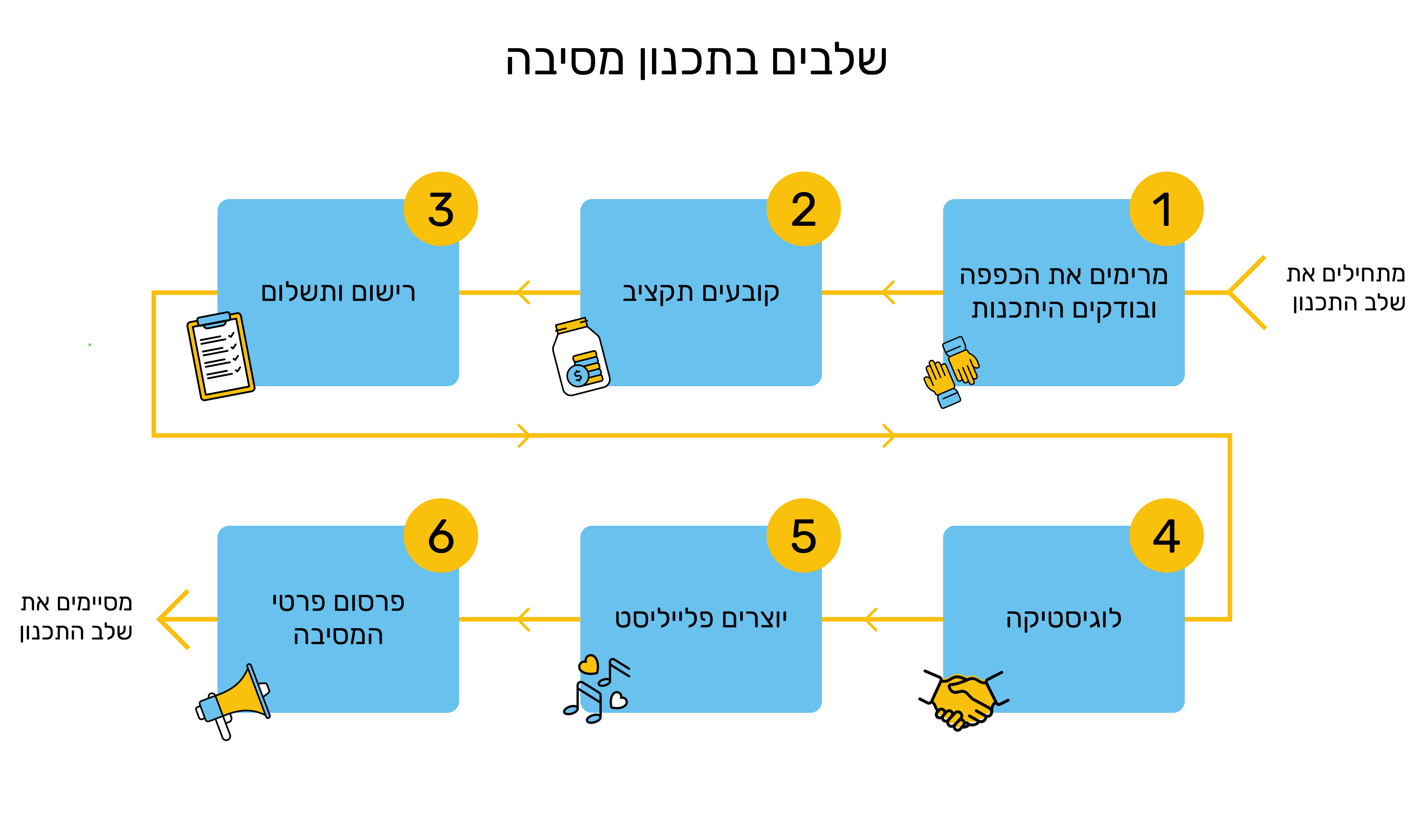 שלבים בתכנון מסיבה

מתחילים את שלב התכנון

1
מרימים את הכפפה ובודקים היתכנות

2
קובעים תקציב

3
רישום ותשלום

4
לוגיסטיקה

5
יוצרים פלייליסט

6
פרסום פרטי המסיבה

מסיימים את שלב התכנון