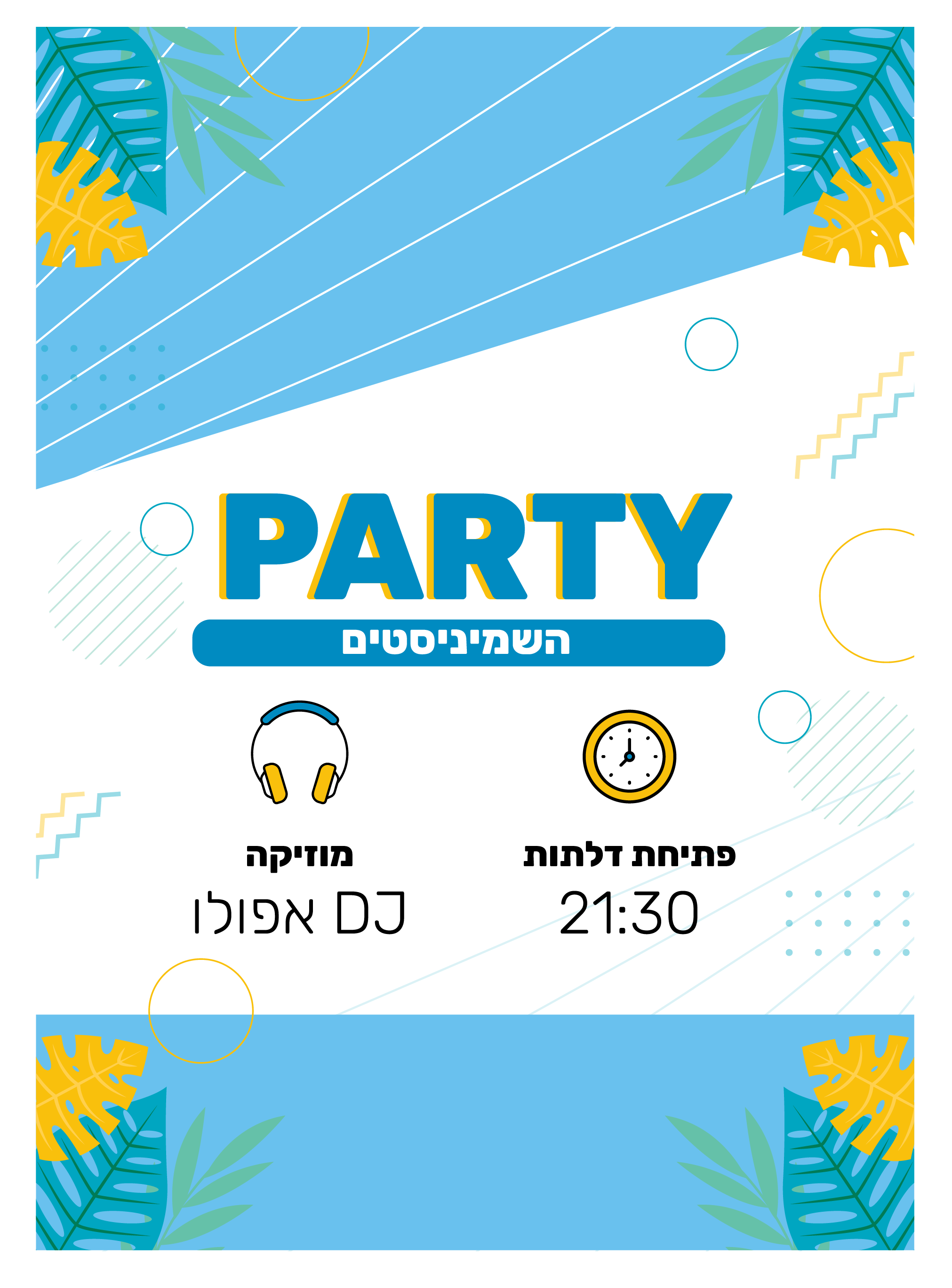 PARTY

השמיניסטים

פתיחת דלתות
21:30

מוזיקה
DJ אפולו