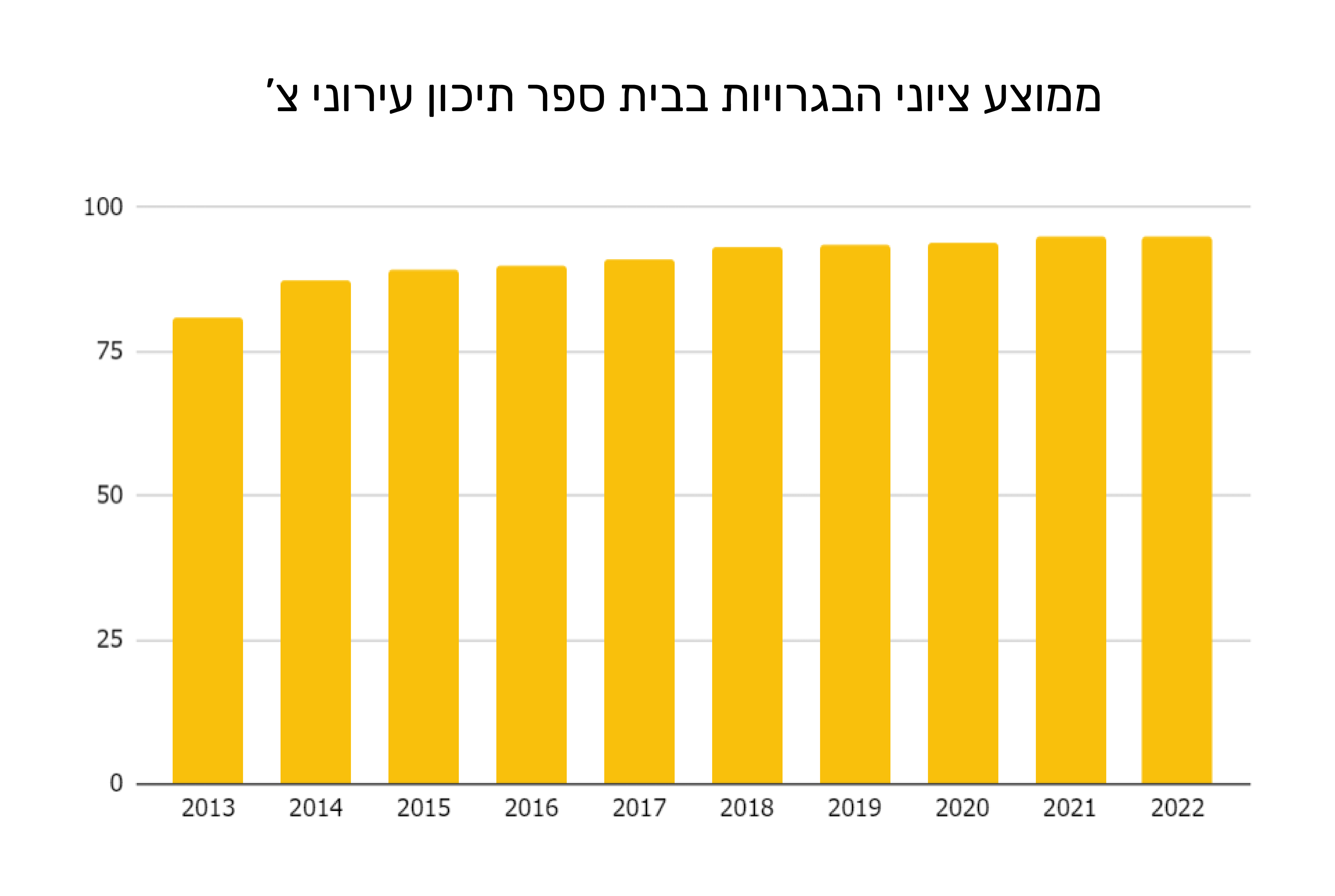 ממוצע ציוני הבגרויות בבית ספר תיכון עירוני צ׳

100
75
50
25
0

2013
2014
2015
2016
2017
2018
2019
2020
2021
2022