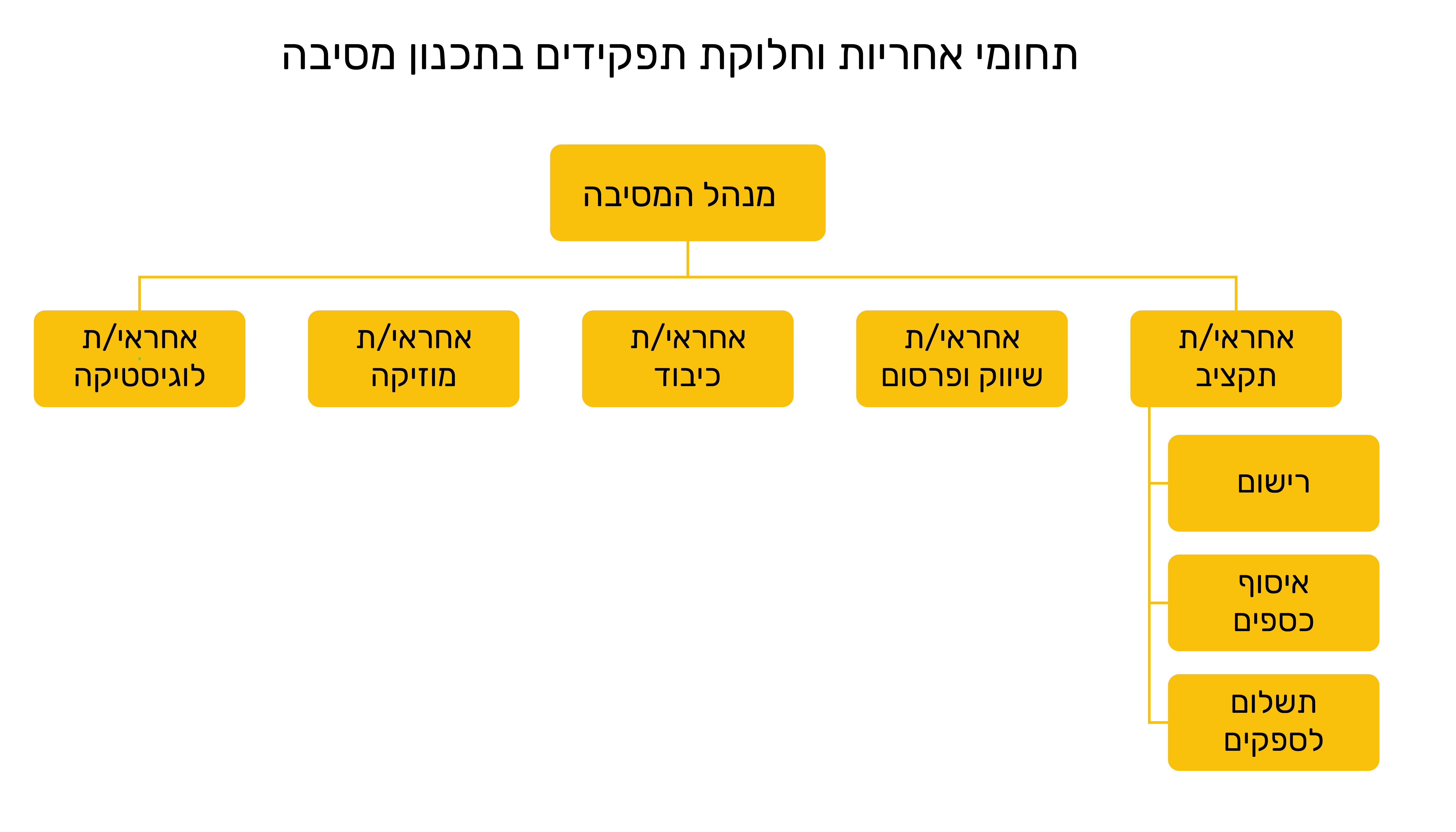 תחומי אחריות וחלוקת תפקידים בתכנון מסיבה

מנהל המסיבה

אחראי/ת תקציב

אחראי/ת שיווק ופרסום

אחראי/ת כיבוד

אחראי/ת מוזיקה

אחראי/ת לוגיסטיקה

רישום

איסוף כספים

תשלום לספקים