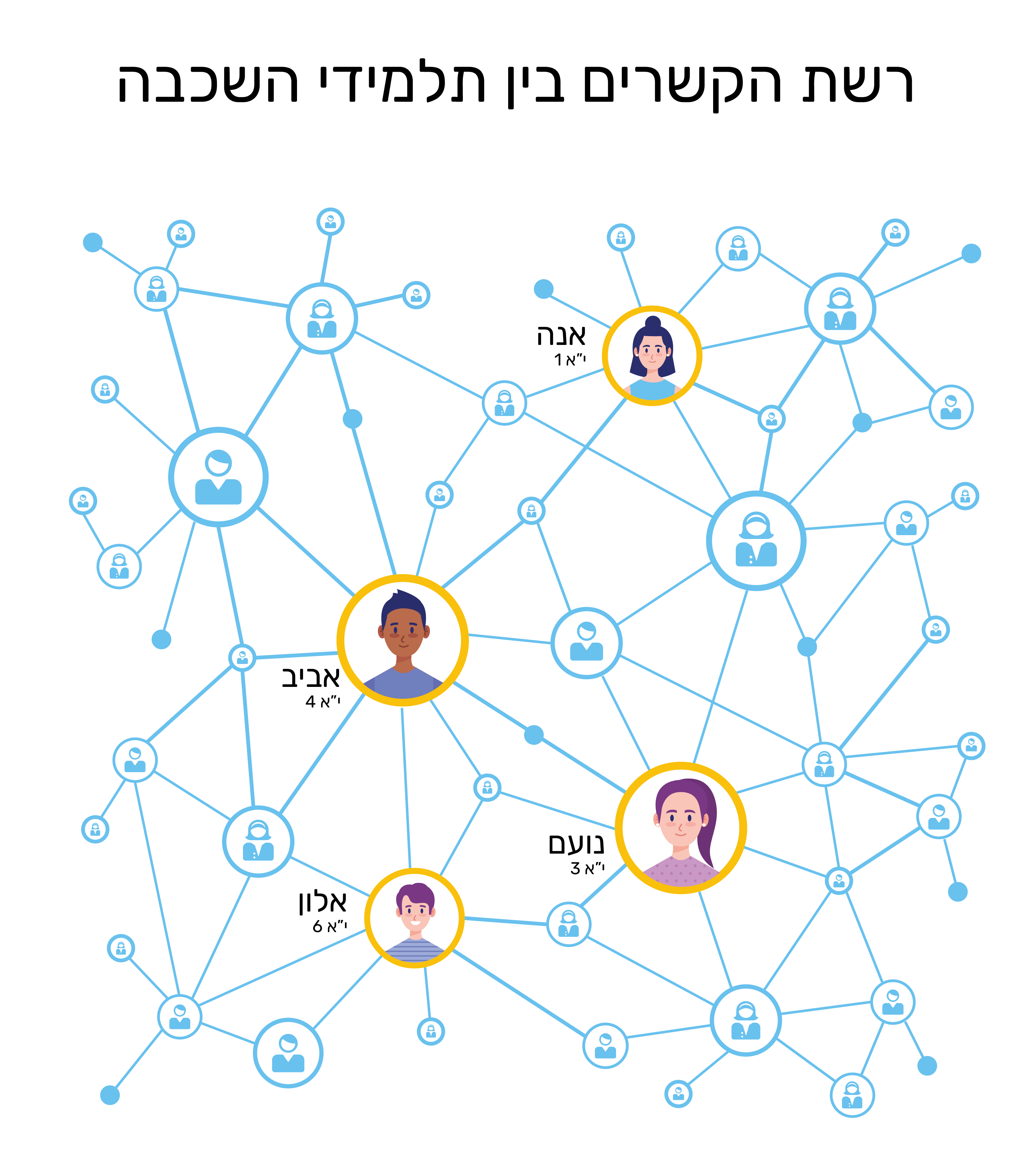 רשת הקשרים בין תלמידי השכבה

אנה
י"א 1

אביב
י"א 4

נועם
י"א 3

אלון
י"א 6