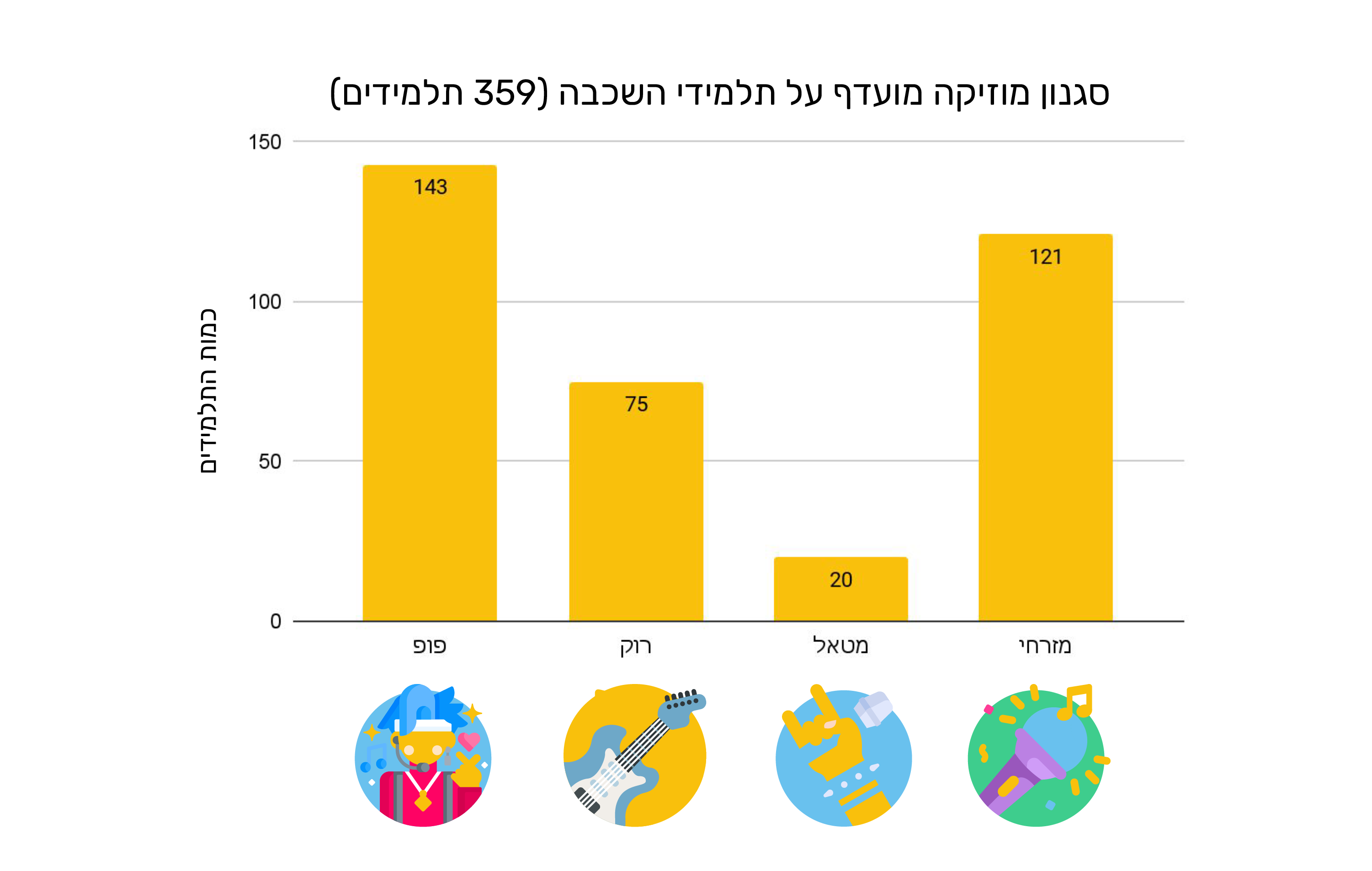 סגנון מוזיקה מועדף על תלמידי השכבה (359 תלמידים)

כמות התלמידים

150
100
50
0

143
75
20
121

פופ
רוק
מטאל
מזרחי